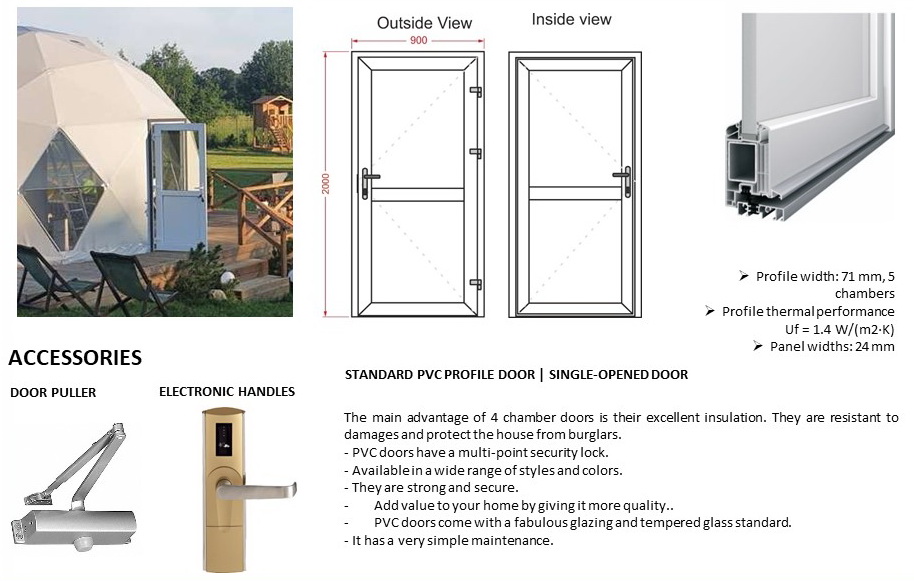 Outside View

900

2000

Inside view

➢ Profile width: 71 mm, 5 chambers
➢ Profile thermal performance Uf = 1.4 W/(m2·K)
➢ Panel widths: 24 mm

ACCESSORIES

DOOR PULLER

ELECTRONIC HANDLES

STANDARD PVC PROFILE DOOR | SINGLE-OPENED DOOR

The main advantage of 4 chamber doors is their excellent insulation. They are resistant to damages and protect the house from burglars.
- PVC doors have a multi-point security lock.
- Available in a wide range of styles and colors.
- They are strong and secure.
- Add value to your home by giving it more quality..
- PVC doors come with a fabulous glazing and tempered glass standard.
- It has a very simple maintenance.